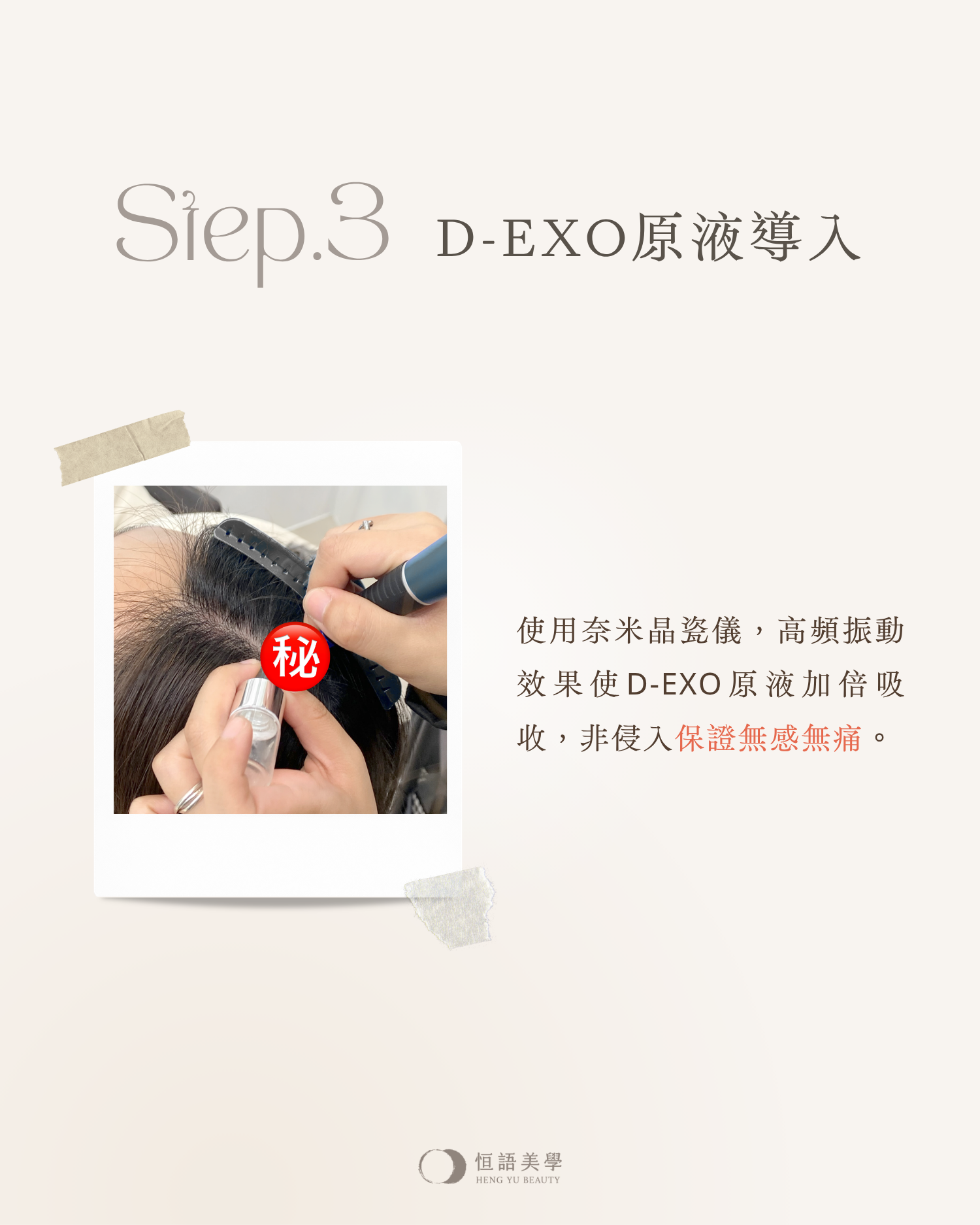 Step.3 D-EXO原液導入

秘

使用奈米晶瓷儀，高頻振動效果使D-EXO原液加倍吸收，非侵入保證無感無痛。

恒語美學
HENG YU BEAUTY